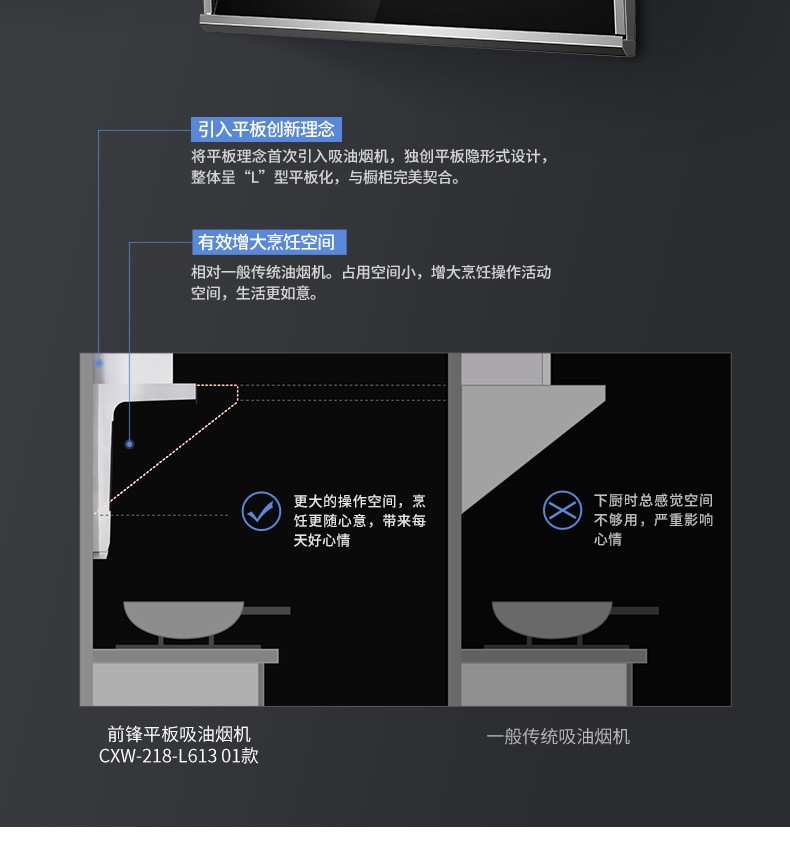 引入平板创新理念

将平板理念首次引入吸油烟机，独创平板隐形式设计，整体呈“L”型平板化，与橱柜完美契合。

有效增大烹饪空间

相对一般传统油烟机。占用空间小，增大烹饪操作活动空间，生活更如意。

更大的操作空间，烹饪更随心意，带来每天好心情

下厨时总感觉空间不够用，严重影响心情

前锋平板吸油烟机
CXW-218-L613 01款

一般传统吸油烟机